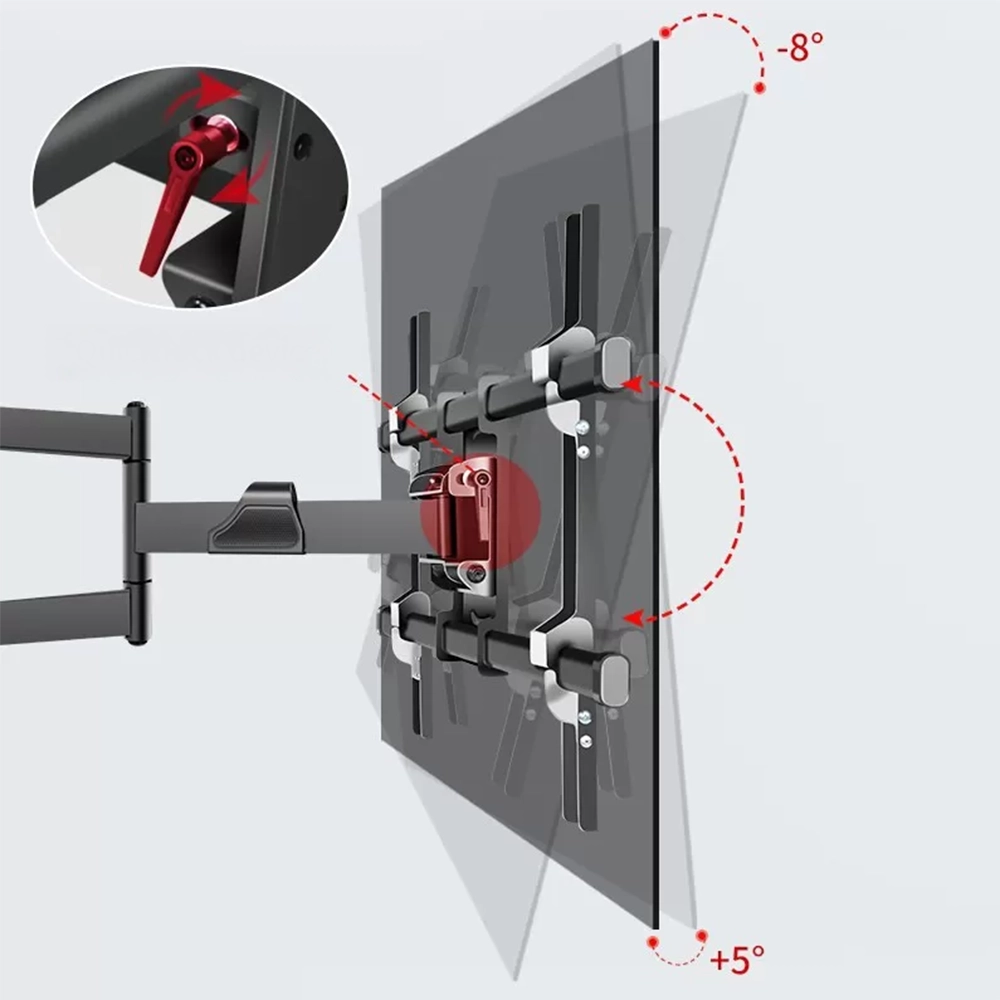 -8°

+5°