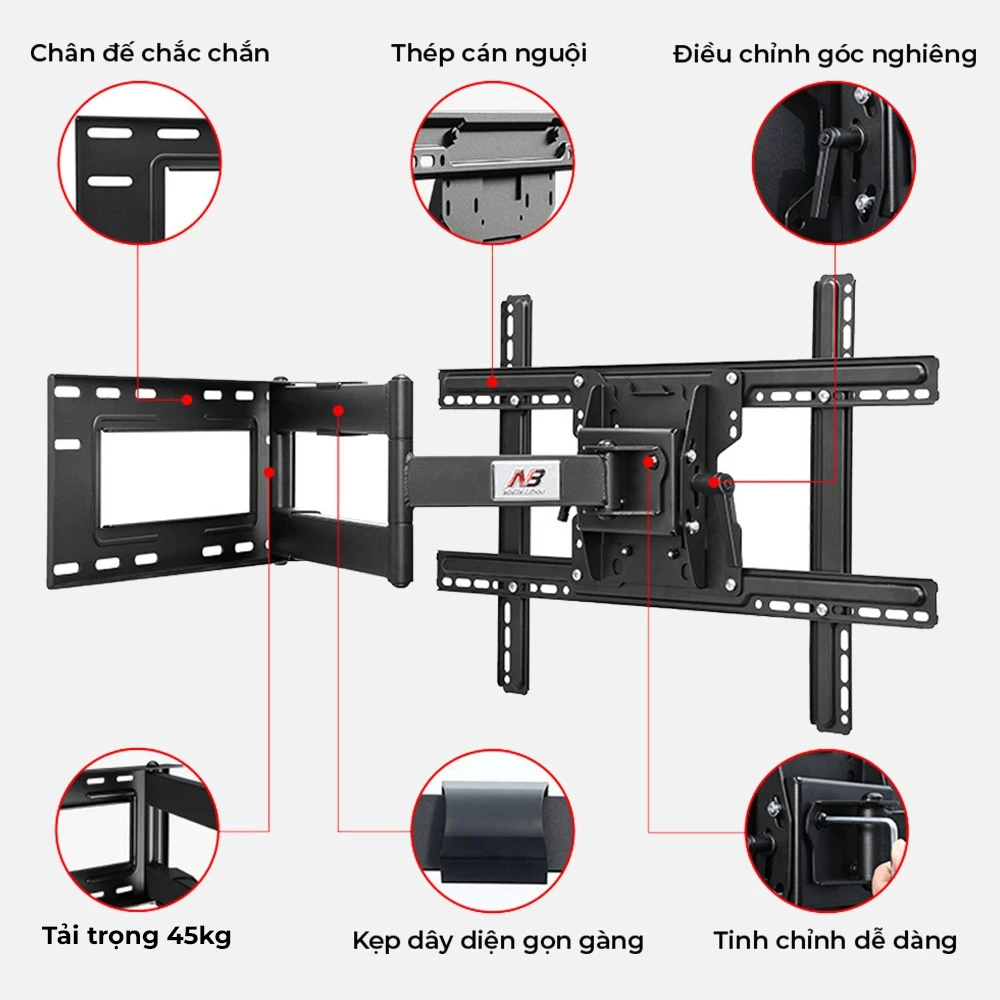 Chân đế chắc chắn

Thép cán nguội

Điều chỉnh góc nghiêng

NB

Tải trọng 45kg

Kẹp dây diện gọn gàng

Tinh chỉnh dễ dàng