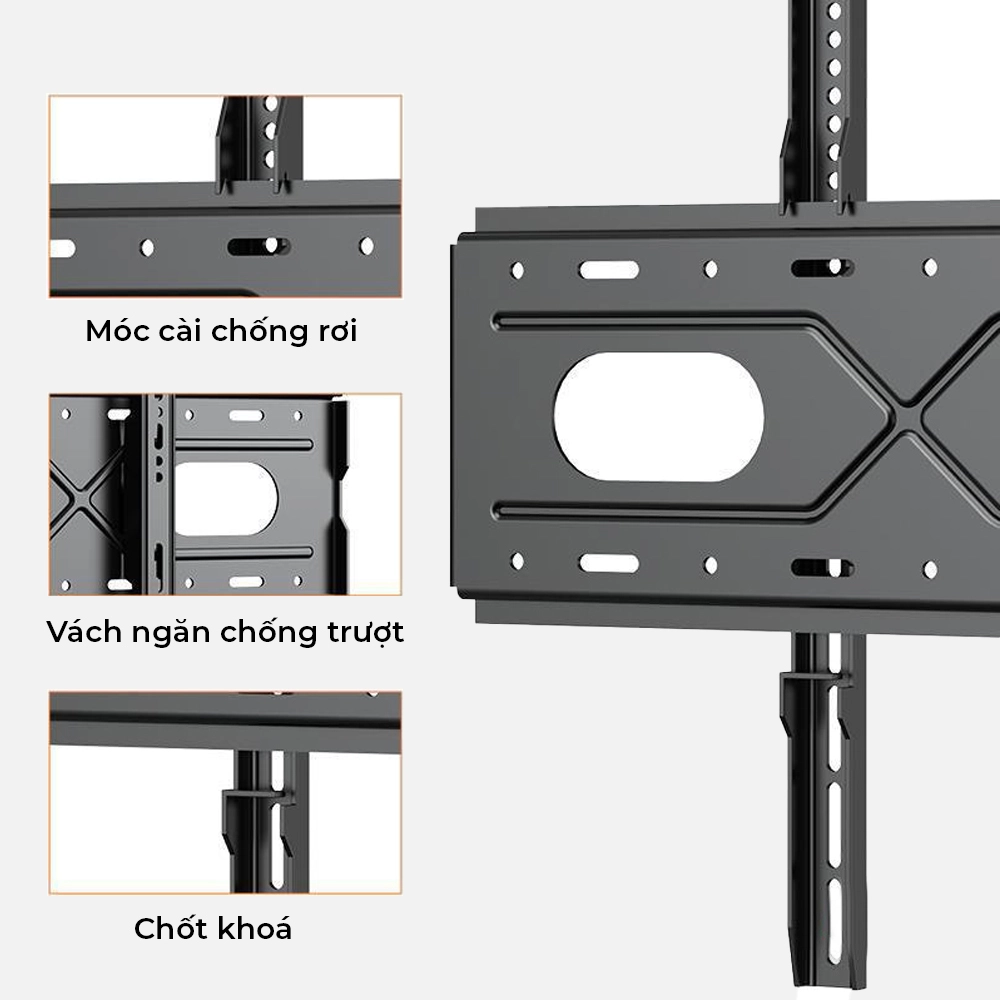 Móc cài chống rơi

Vách ngăn chống trượt

Chốt khoá