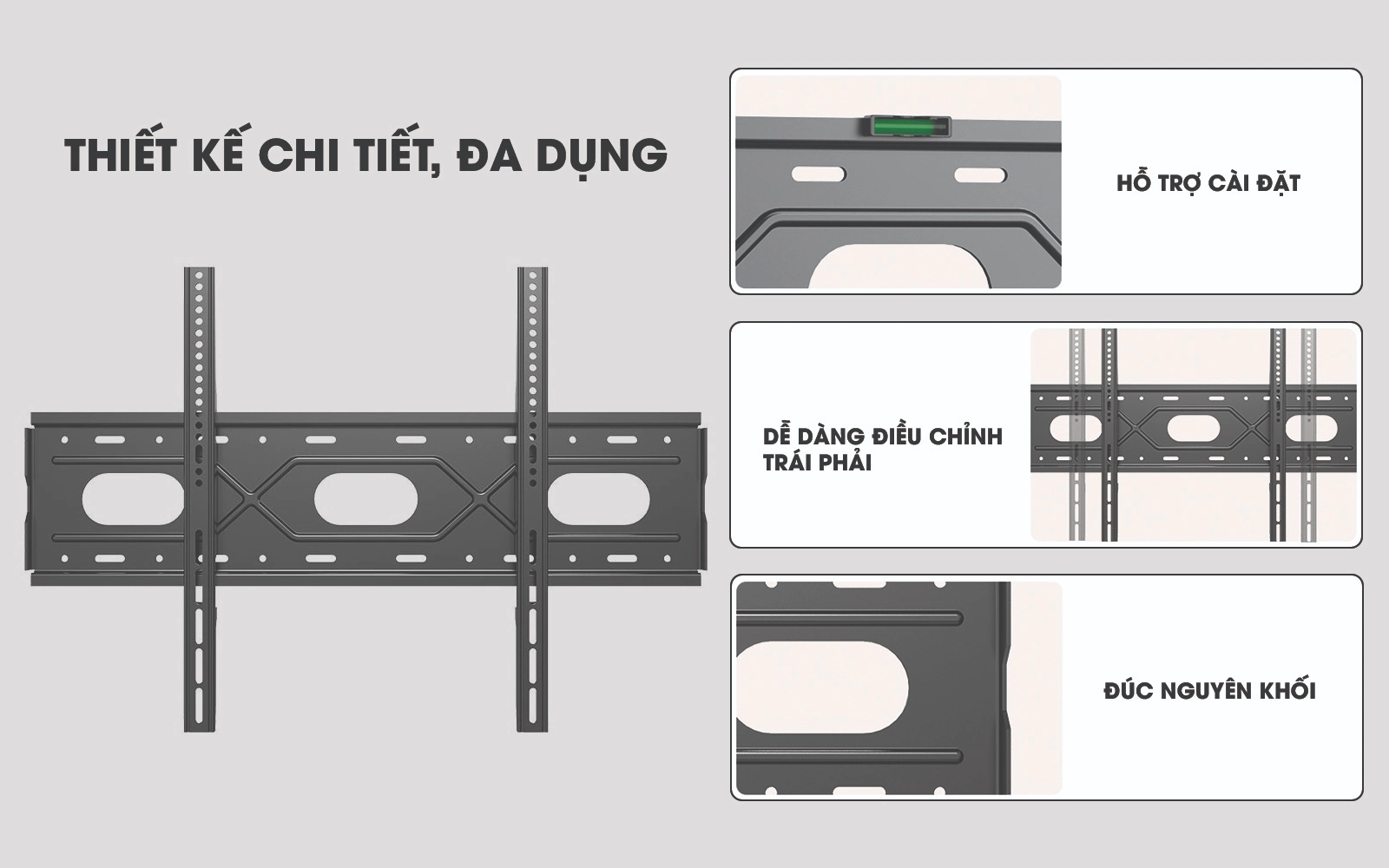 THIẾT KẾ CHI TIẾT, ĐA DỤNG

HỖ TRỢ CÀI ĐẶT

DỄ DÀNG ĐIỀU CHỈNH TRÁI PHẢI

ĐÚC NGUYÊN KHỐI