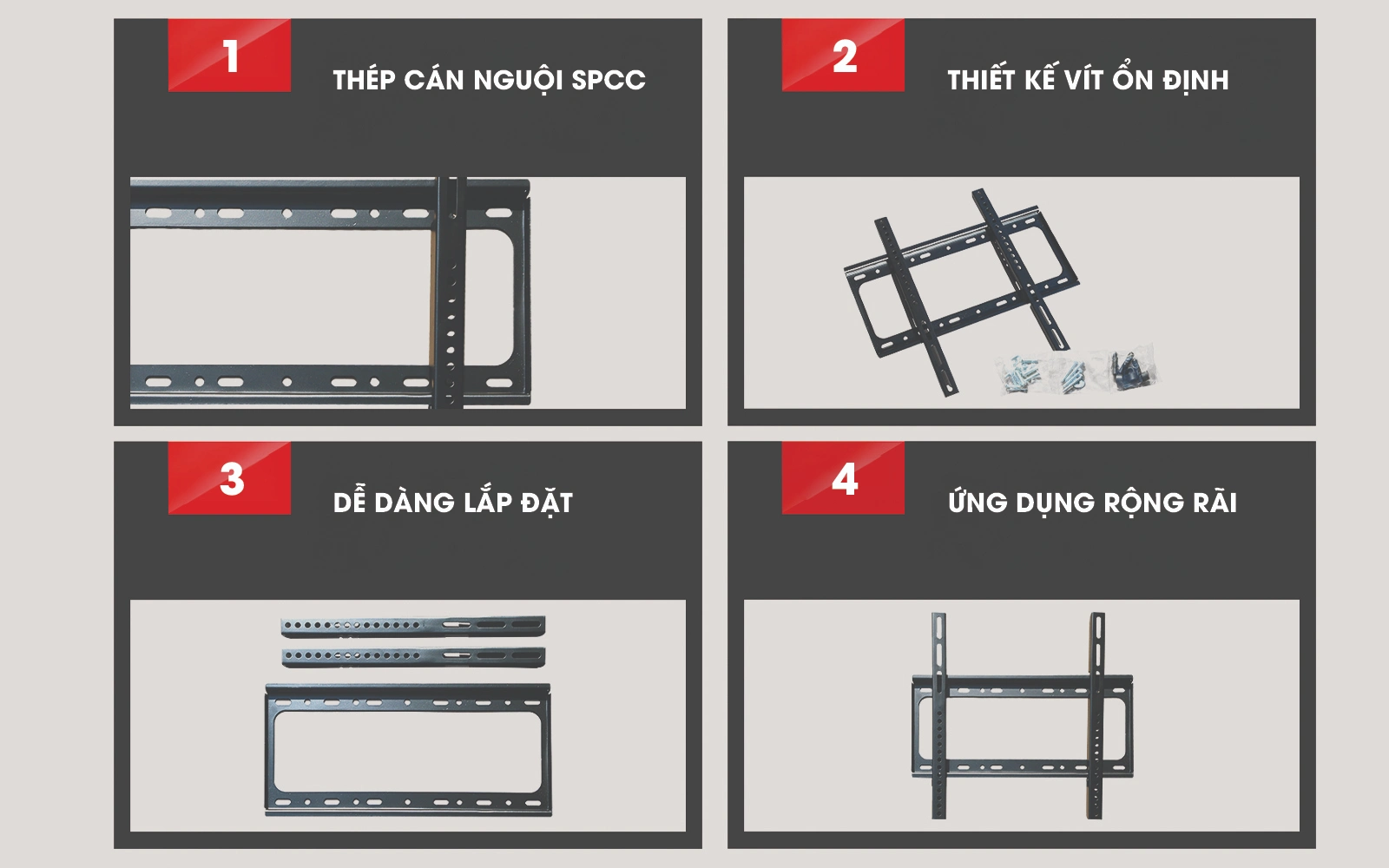 1

THÉP CÁN NGUỘI SPCC

2

THIẾT KẾ VÍT ỔN ĐỊNH

3

DỄ DÀNG LẮP ĐẶT

4

ỨNG DỤNG RỘNG RÃI