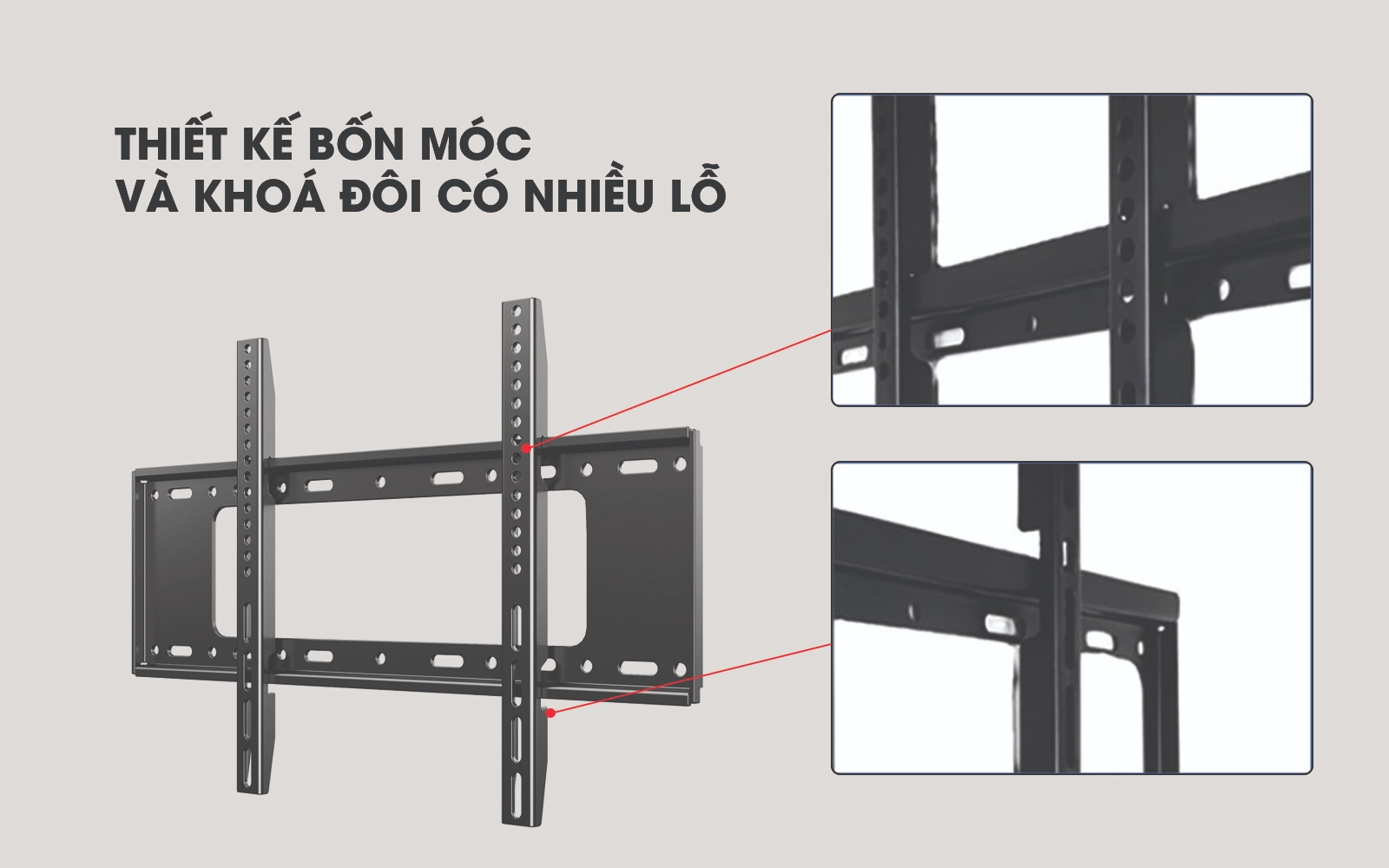 THIẾT KẾ BỐN MÓC
VÀ KHOÁ ĐÔI CÓ NHIỀU LỖ