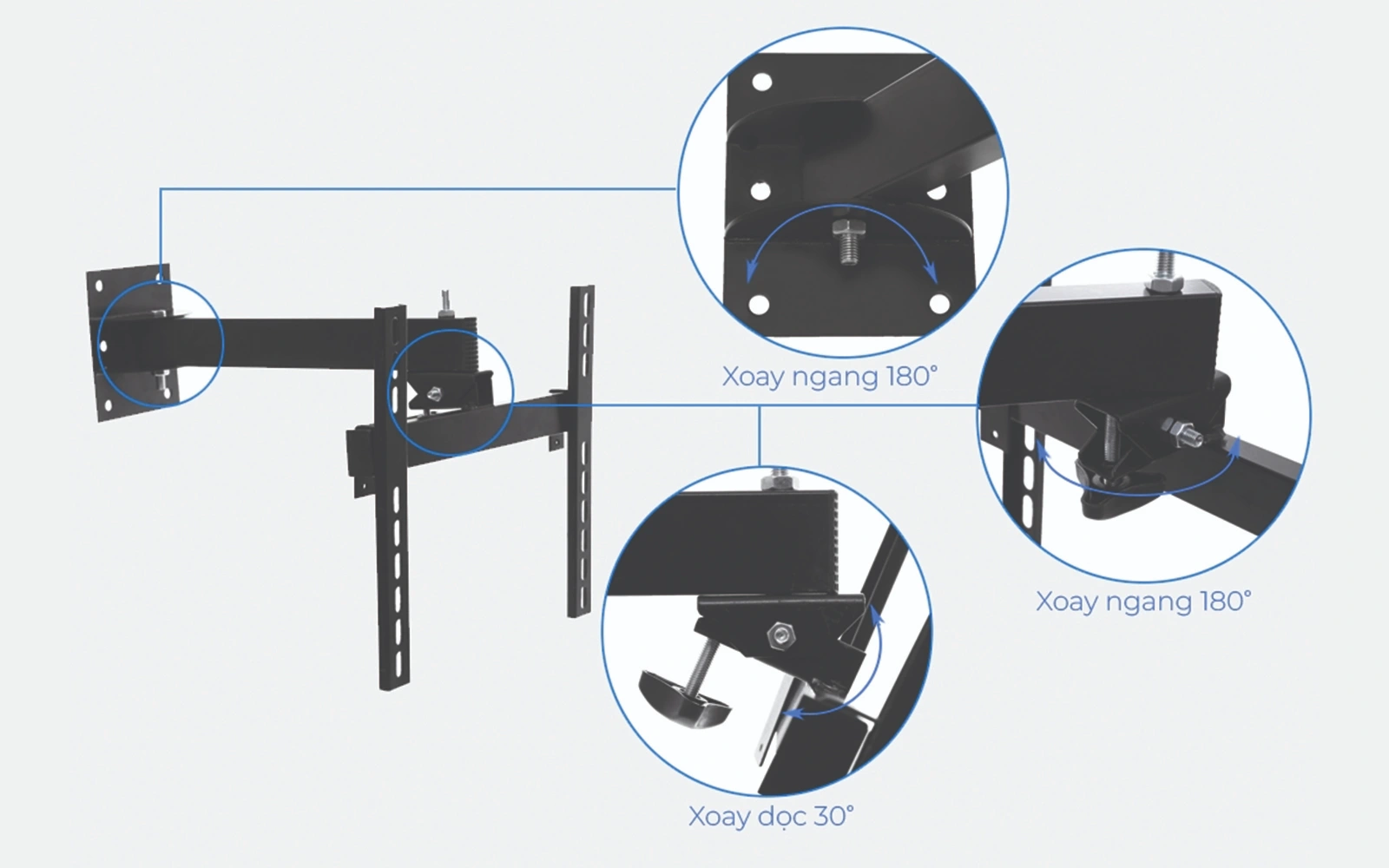 Xoay ngang 180°

Xoay ngang 180°

Xoay dọc 30°