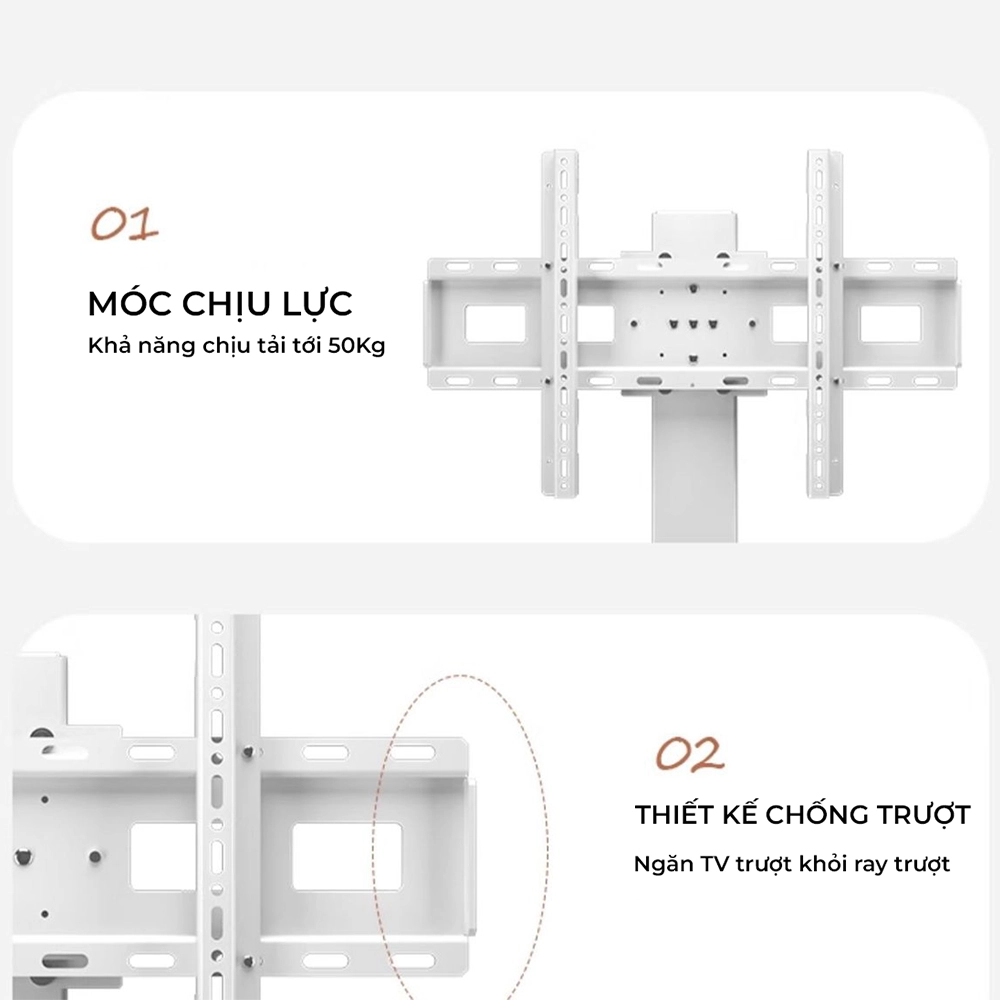 01

MÓC CHỊU LỰC

Khả năng chịu tải tới 50Kg

02

THIẾT KẾ CHỐNG TRƯỢT

Ngăn TV trượt khỏi ray trượt