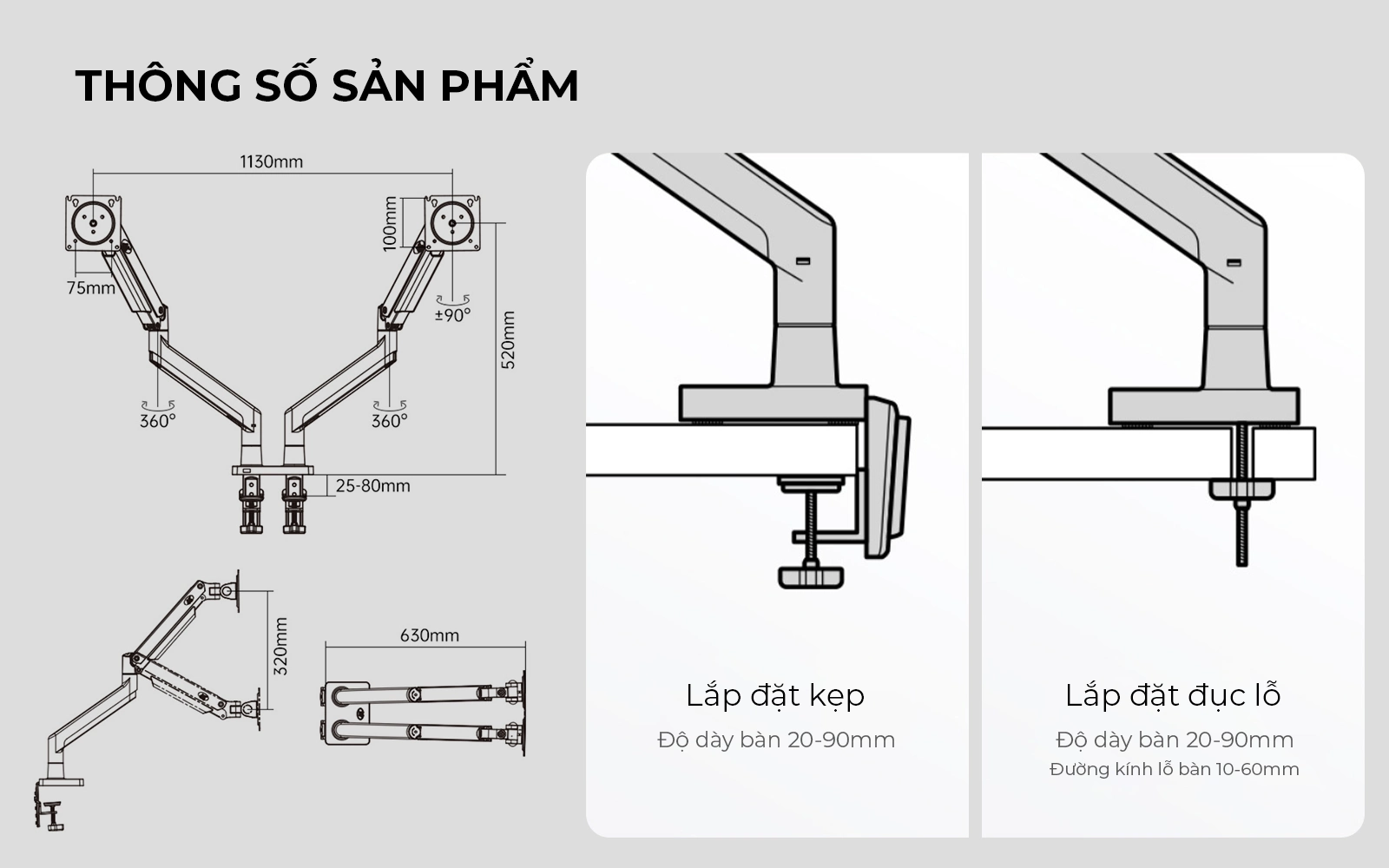 THÔNG SỐ SẢN PHẨM

1130mm

100mm

75mm

±90°

520mm

360°

360°

25-80mm

320mm

630mm

Lắp đặt kẹp

Độ dày bàn 20-90mm

Lắp đặt đục lỗ

Độ dày bàn 20-90mm

Đường kính lỗ bàn 10-60mm